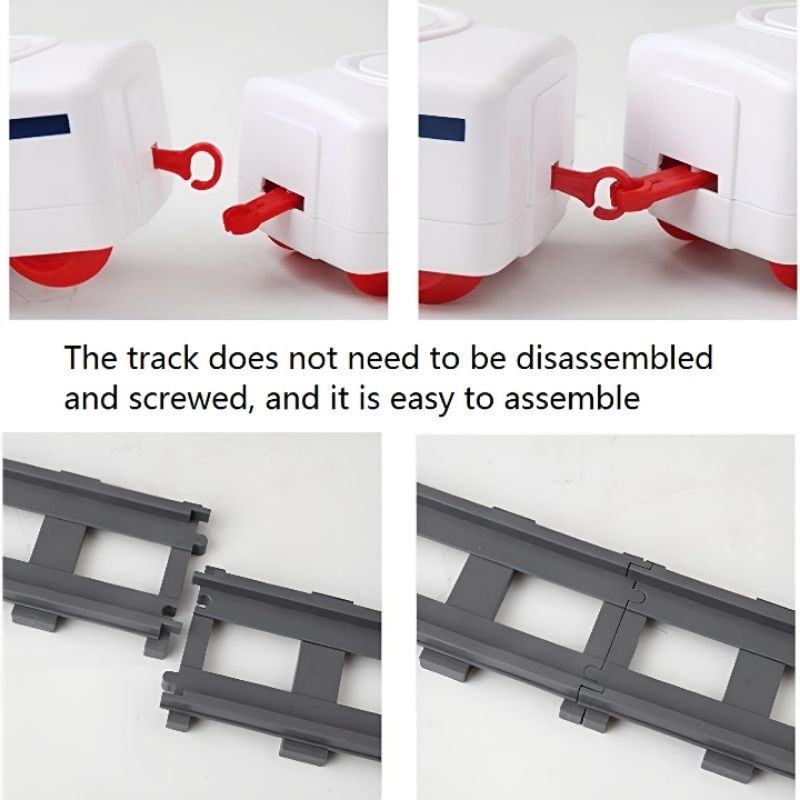 The track does not need to be disassembled and screwed, and it is easy to assemble